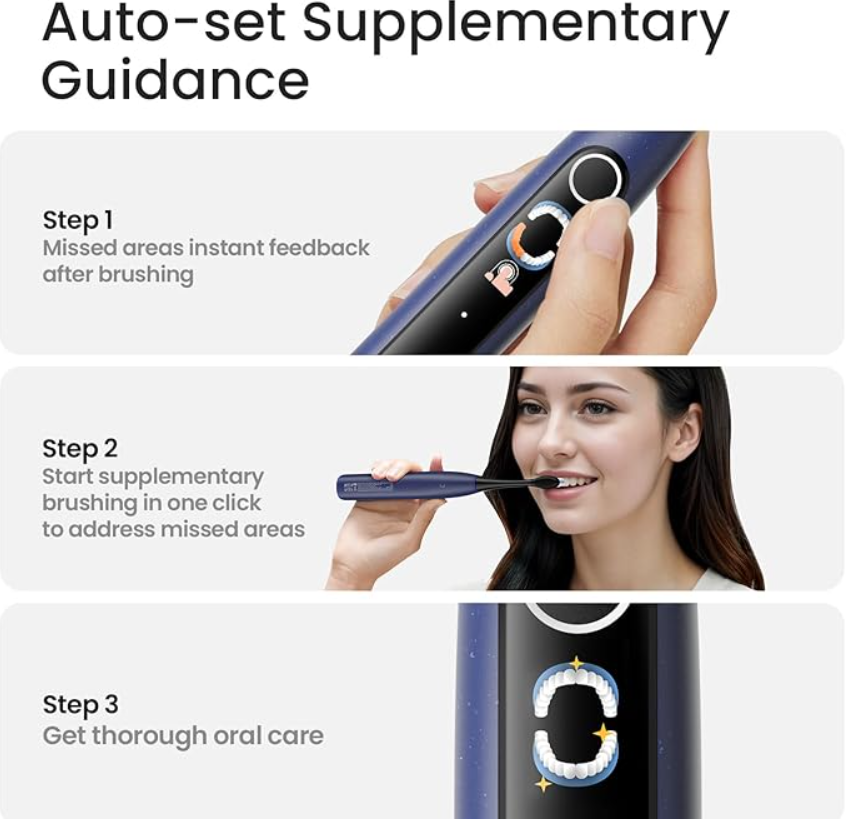 Auto-set Supplementary Guidance

Step 1
Missed areas instant feedback after brushing

Step 2
Start supplementary brushing in one click to address missed areas

Step 3
Get thorough oral care